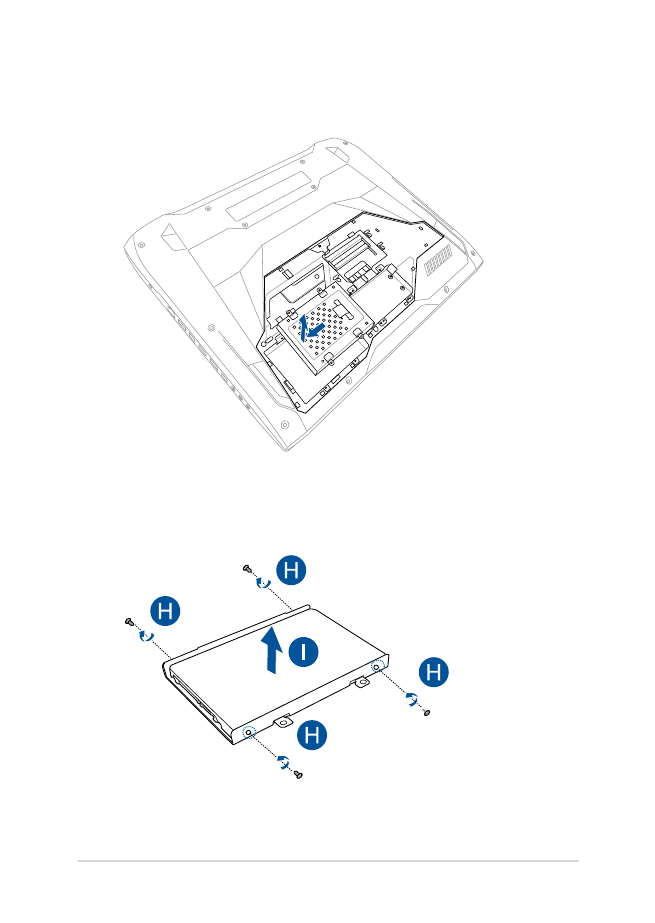 H

H

I

H

H